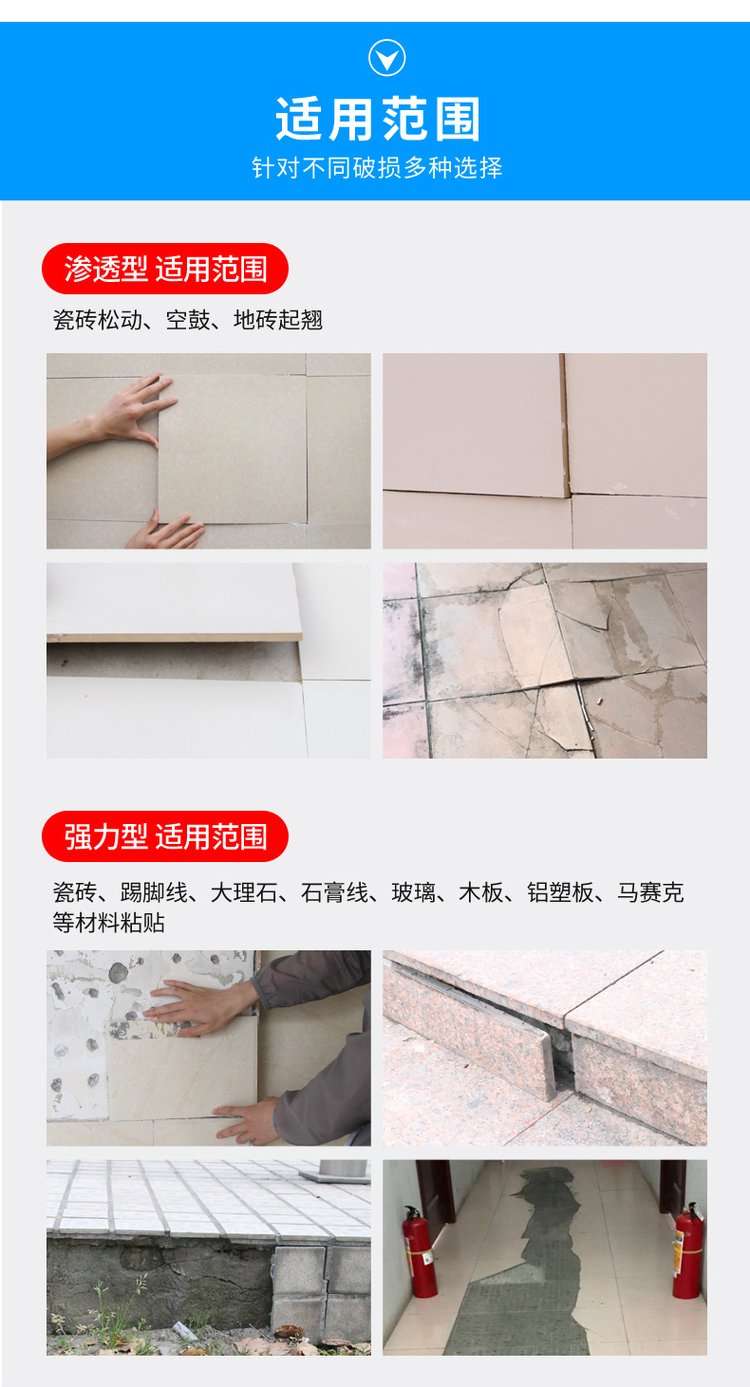 适用范围
针对不同破损多种选择

渗透型 适用范围
瓷砖松动、空鼓、地砖起翘

强力型 适用范围
瓷砖、踢脚线、大理石、石膏线、玻璃、木板、铝塑板、马赛克等材料粘贴